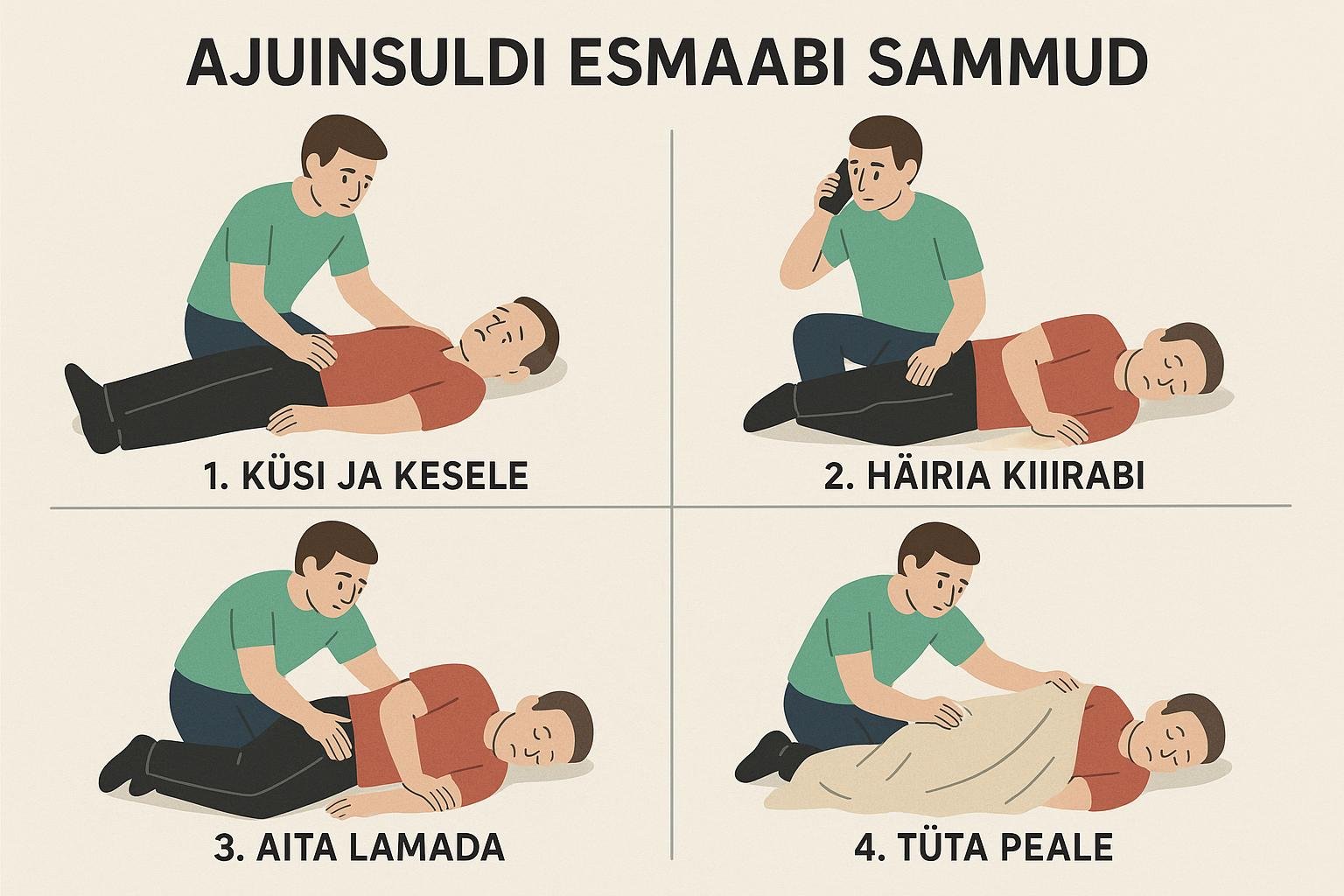 AJUINSULDI ESMAABI SAMMUD

1. KÜSI JA KESELE

2. HÄIRIA KIIIRABI

3. AITA LAMADA

4. TÜTA PEALE